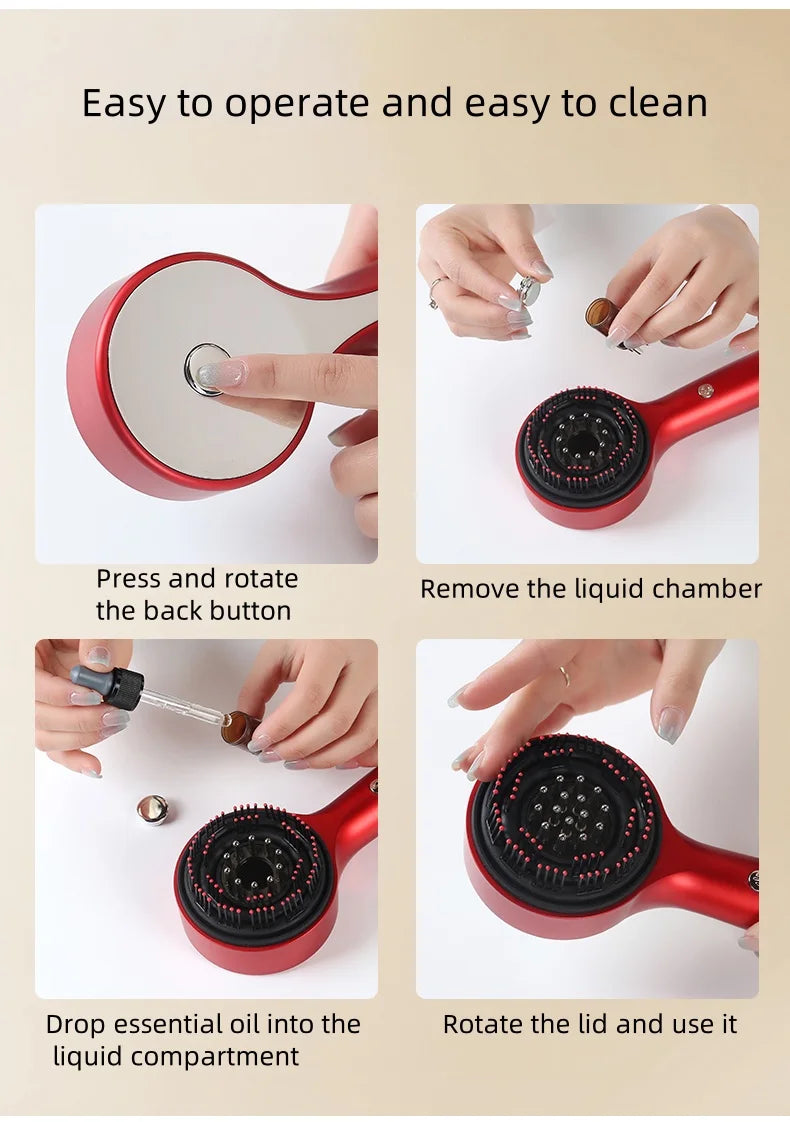 Easy to operate and easy to clean

Press and rotate the back button

Remove the liquid chamber

Drop essential oil into the liquid compartment

Rotate the lid and use it